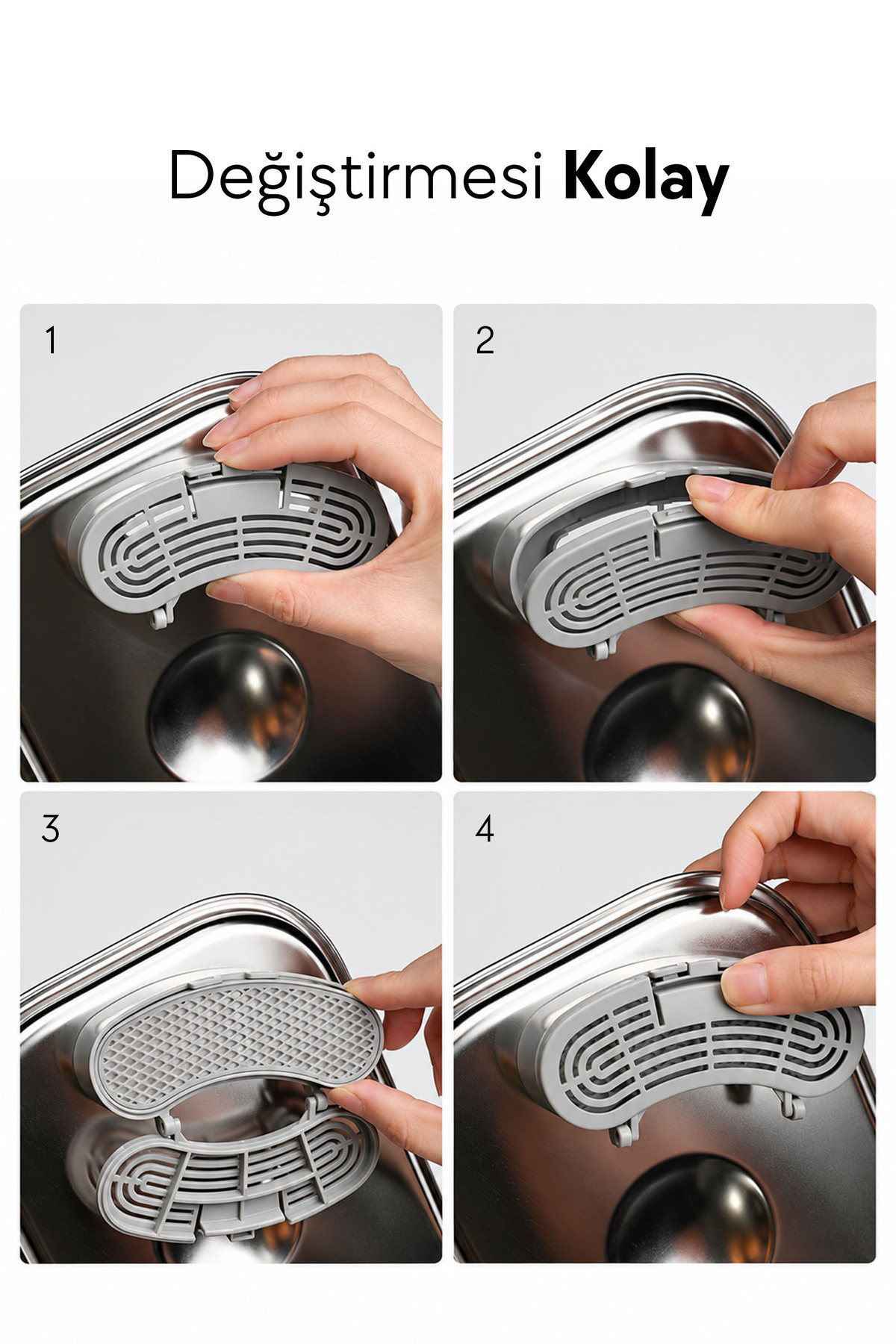 Değiştirmesi Kolay

1

2

3

4