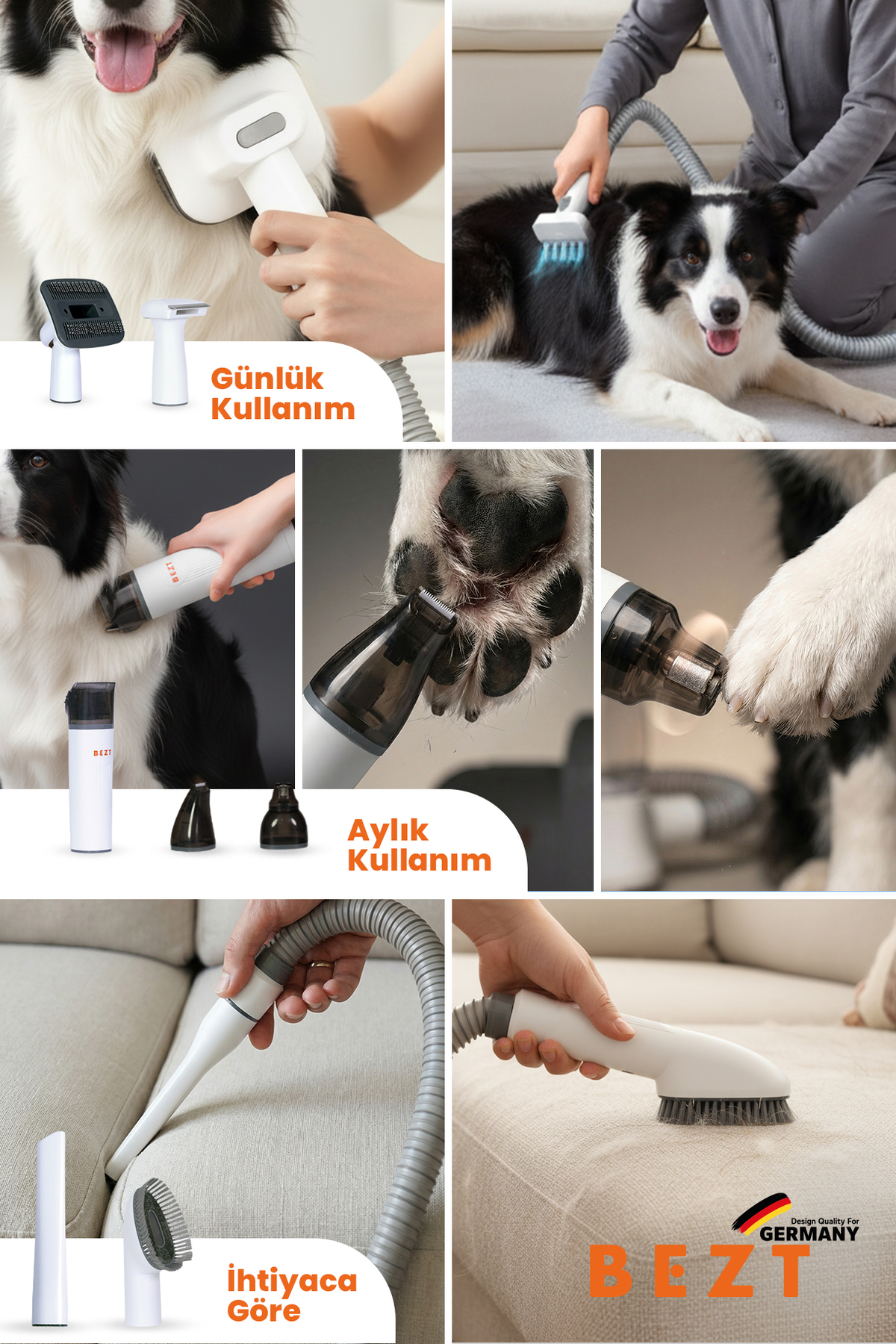 Günlük
Kullanım

BEZT

BEZT

Aylık
Kullanım

İhtiyaca
Göre

Design Quality For
GERMANY
BEZT