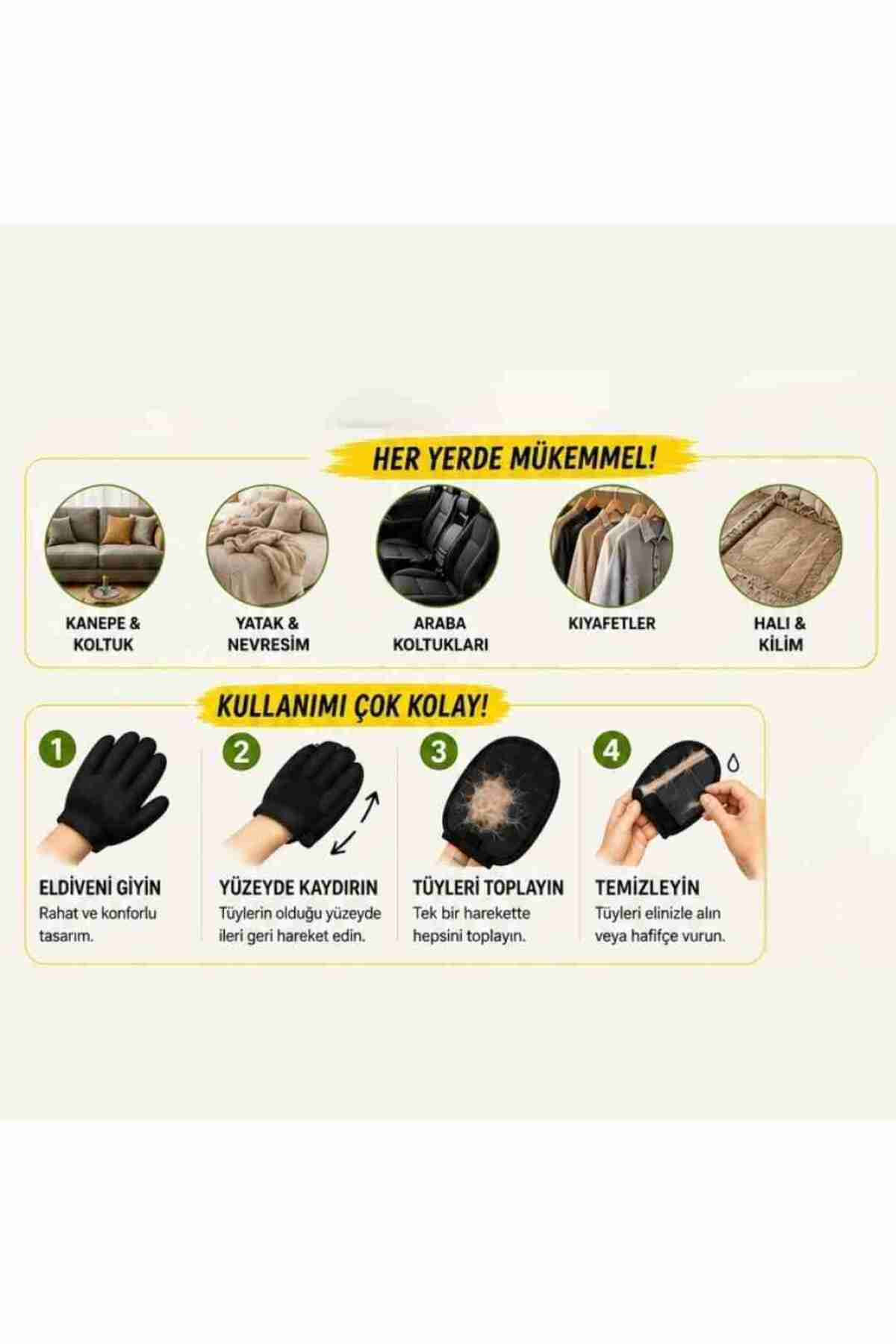 HER YERDE MÜKEMMEL!

KANEPE &
KOLTUK

YATAK &
NEVRESİM

ARABA
KOLTUKLARI

KIYAFETLER

HALI &
KİLİM

KULLANIMI ÇOK KOLAY!

1

ELDİVENİ GİYİN
Rahat ve konforlu tasarım.

2

YÜZEYDE KAYDIRIN
Tüylerin olduğu yüzeyde ileri geri hareket edin.

3

TÜYLERİ TOPLAYIN
Tek bir harekette hepsini toplayın.

4

TEMİZLEYİN
Tüyleri elinizle alın veya hafifçe vurun.